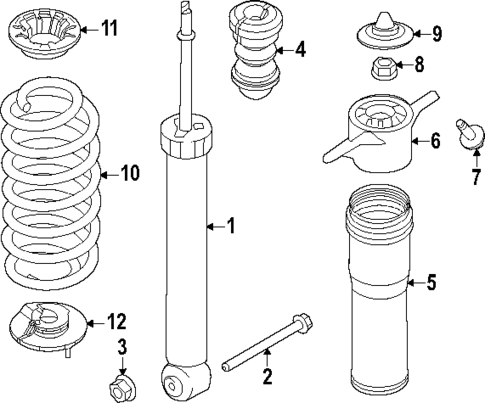 11
4
9
8
6
7
10
1
5
12
3
2