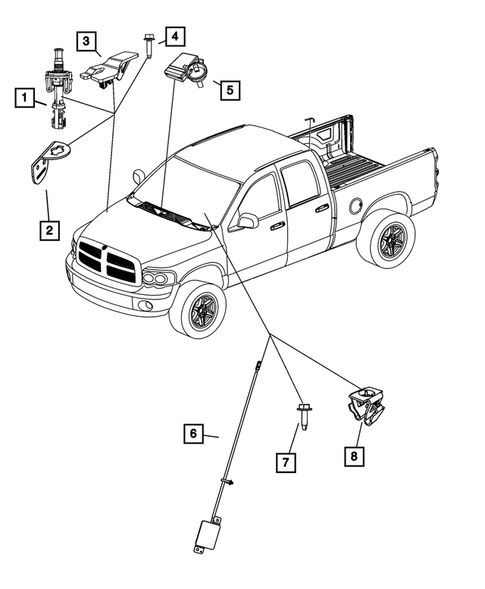 3
4
1
5
2
6
7
8