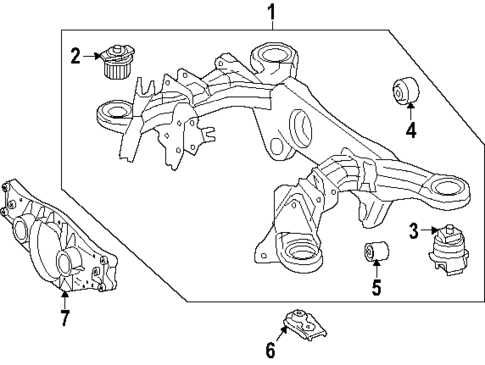 1
2
4
3
5
7
6