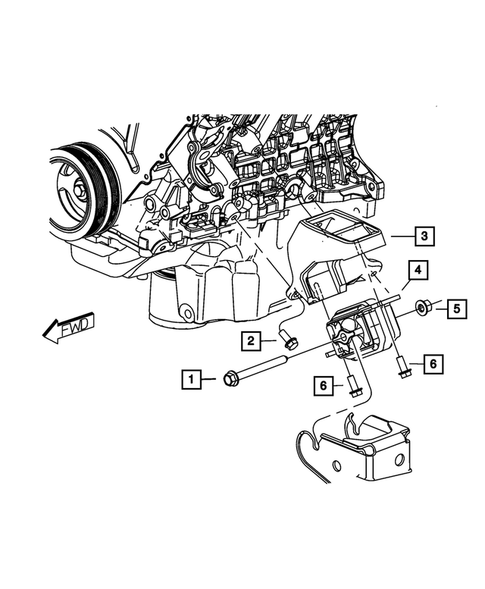 3
4
5
FWD
2
6
1
6