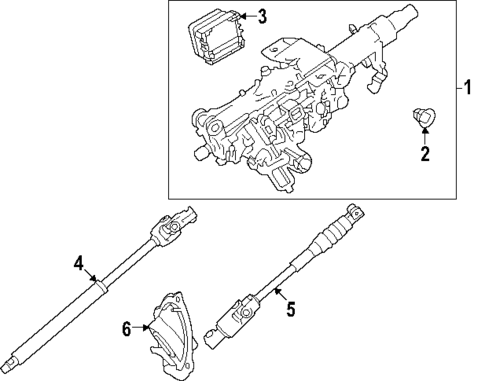 3
1
2
4
5
6