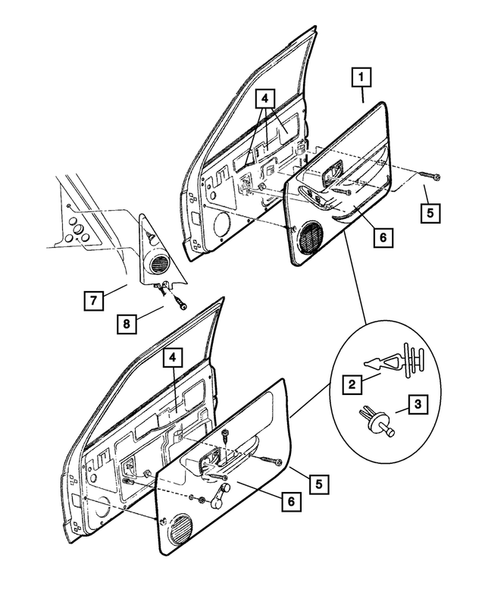 1
4
5
6
7
8
4
2
3
5
6