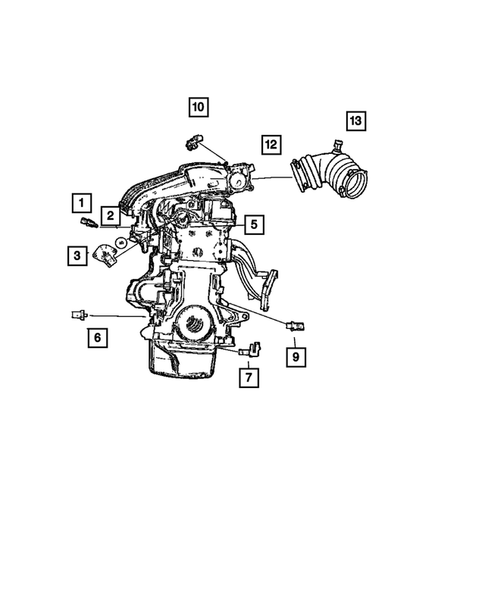 10
13
12
1
2
5
3
6
9
7