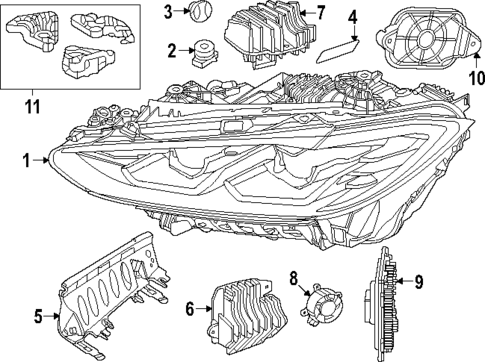 3
7
4
2
10
11
1
8
9
5
6