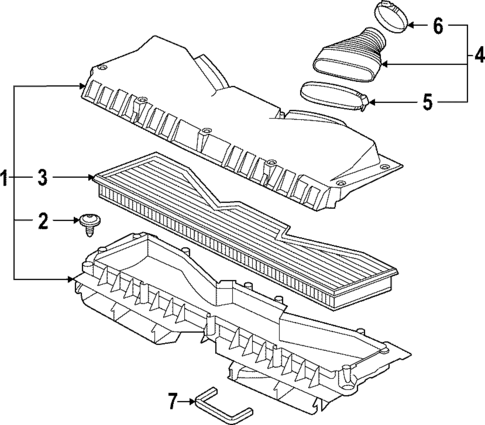 6
4
5
1
3
2
7