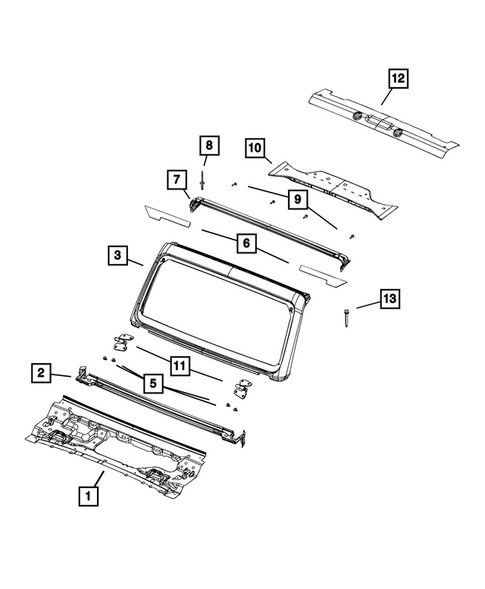 12
8
10
7
9
6
3
13
11
2
5
1