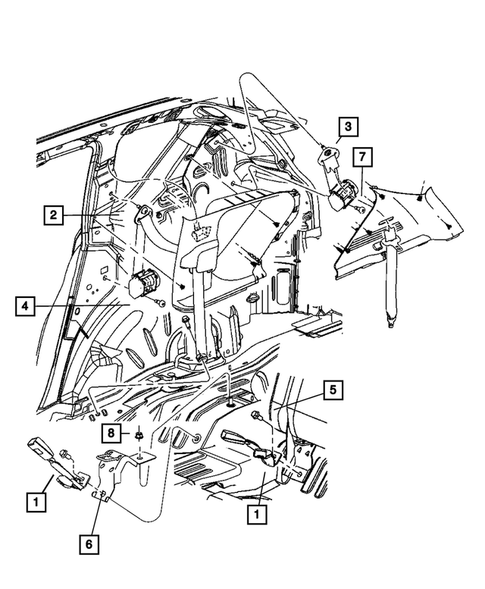 3
7
2
4
5
8
1
1
6