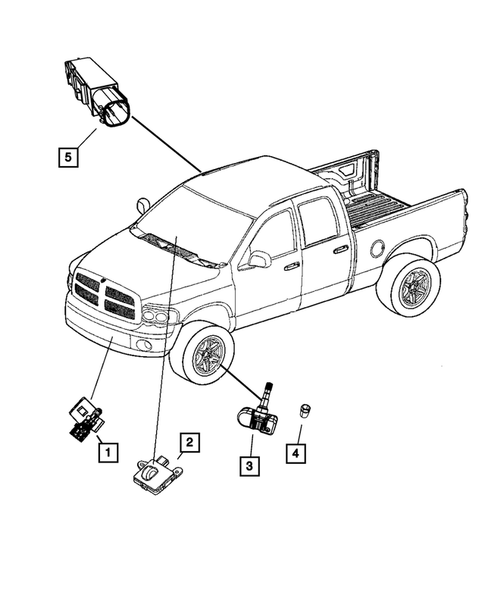 5

1

2

3

4