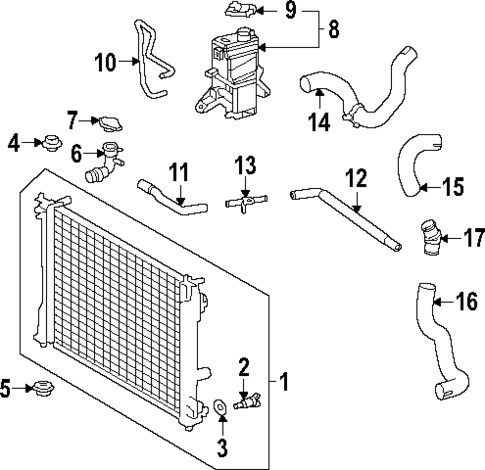 9
8
10
14
7
4
6
11
13
12
15
17
16
2
1
5
3