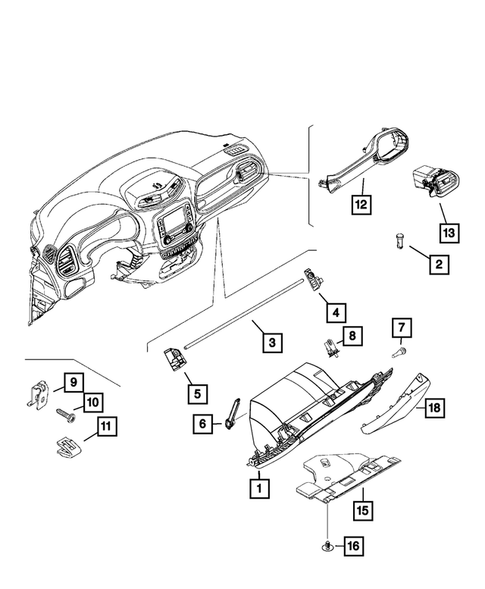 12
13
2
4
3
8
7
5
9
10
11
6
18
1
15
16