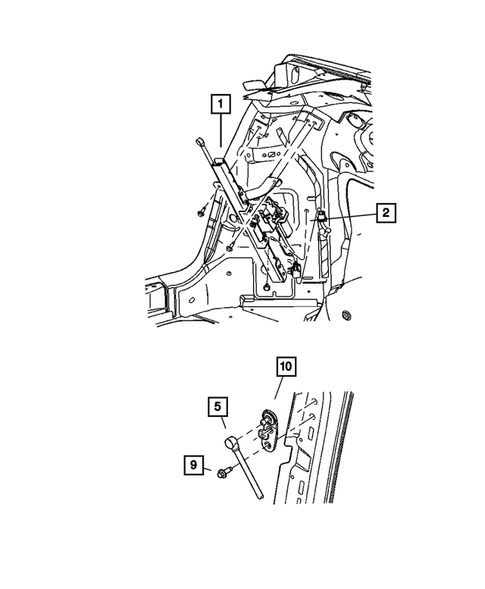 1
2
10
5
9