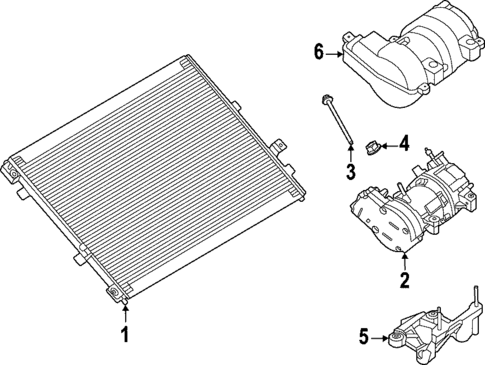 6
4
3
2
1
5