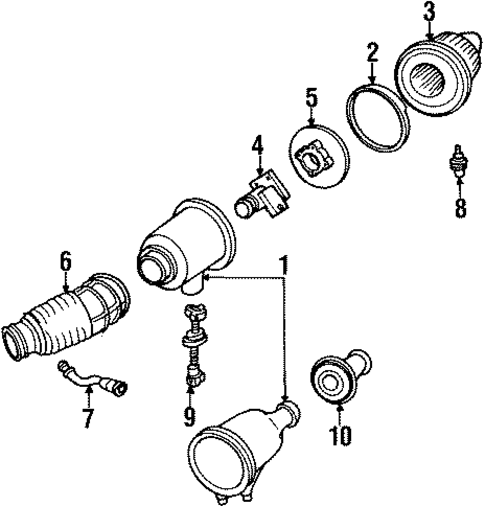 3
2
5
4
8
6
1
7
9
10