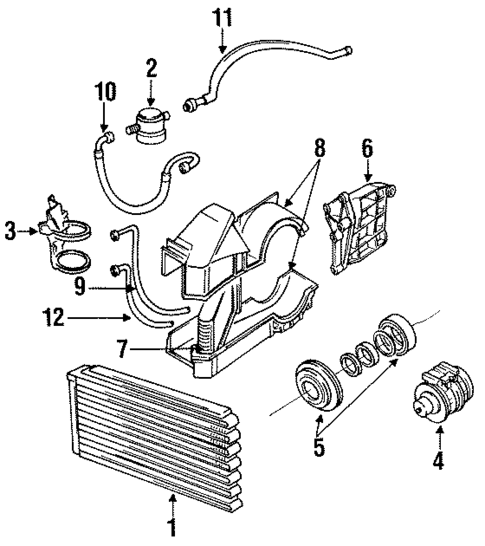 11
2
10
8
6
3
9
12
7
5
4
1