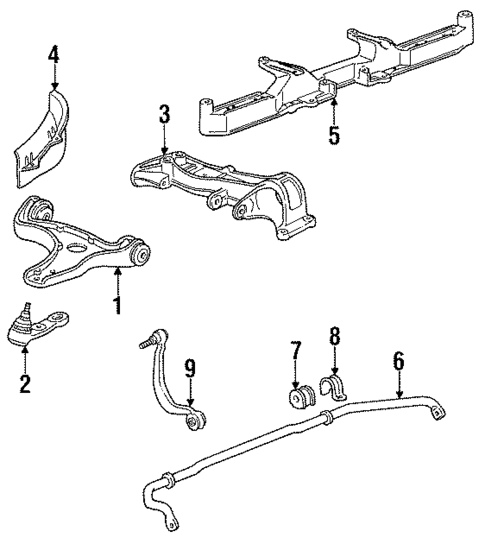 4
3
5
1
2
9
7
8
6