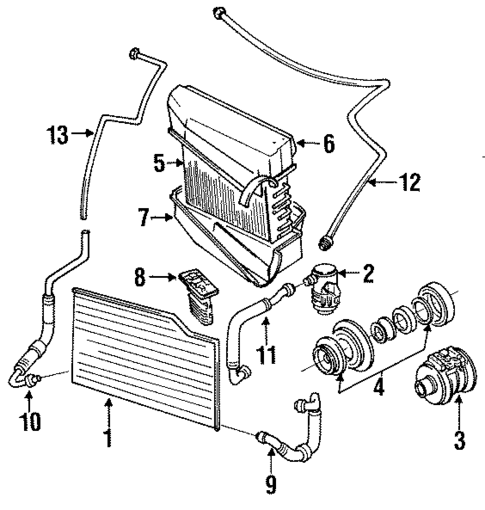 13
6
5
12
7
8
2
11
4
10
1
3
9