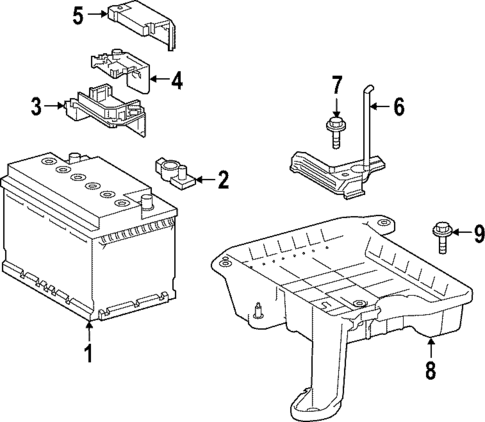 5
4
3
7
6
2
9
1
8