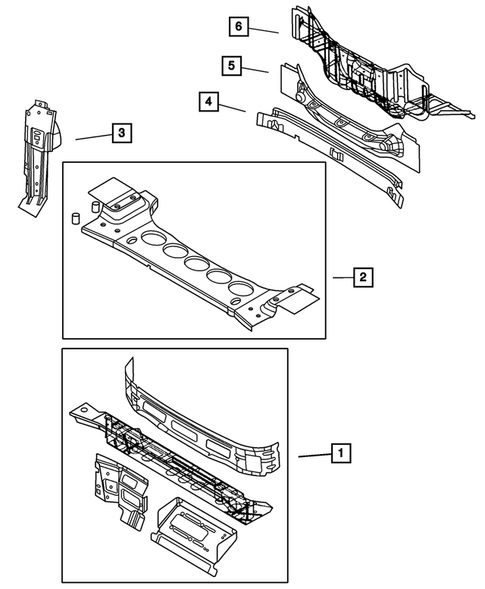 6
5
4
3
2
1