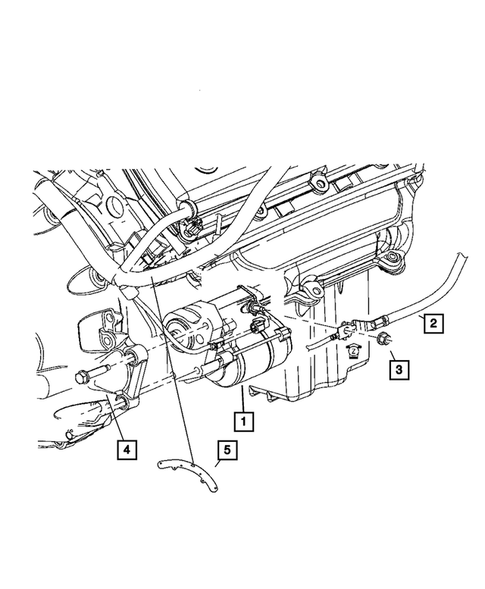 2
3
1
4
5