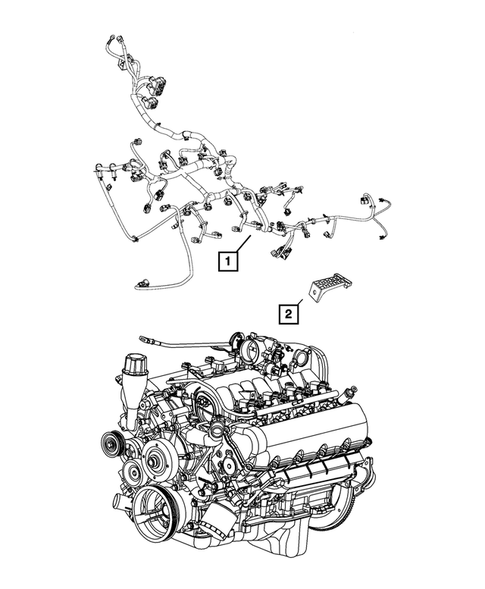 1

2