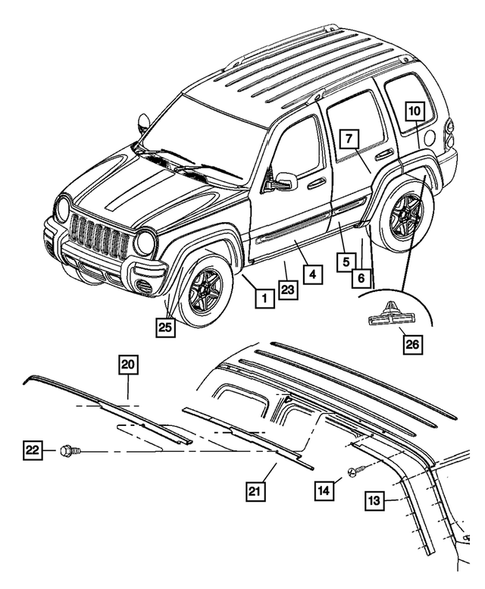 10
7
4
5
6
1
23
25
26
20
22
21
14
13