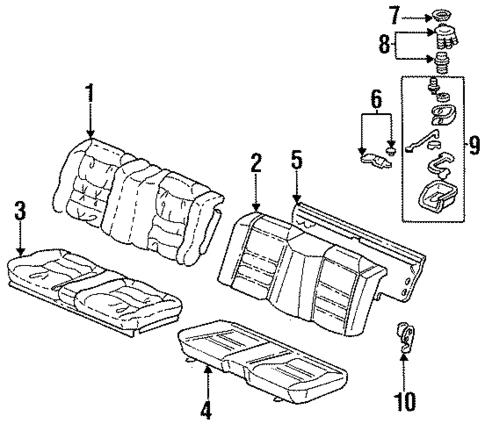 7
8
1
6
9
2
5
3
4
10