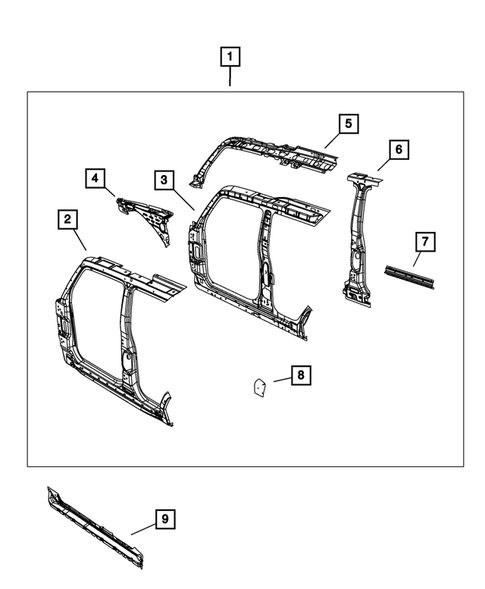 1
5
6
4
3
2
7
8
9