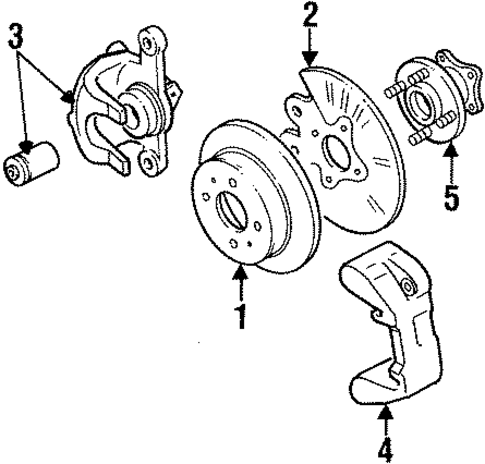 3
2
5
1
4