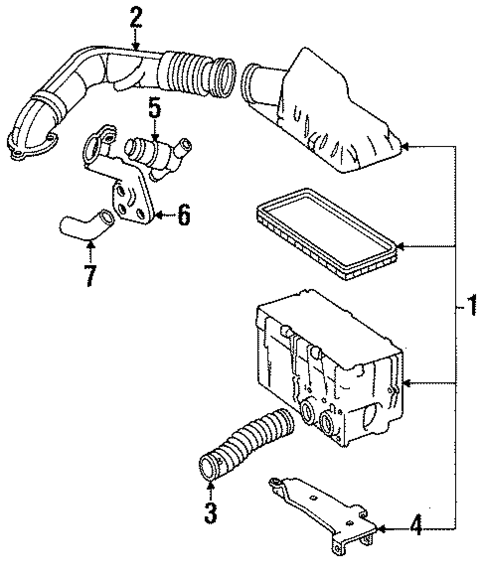 2
5
6
7
1
3
4