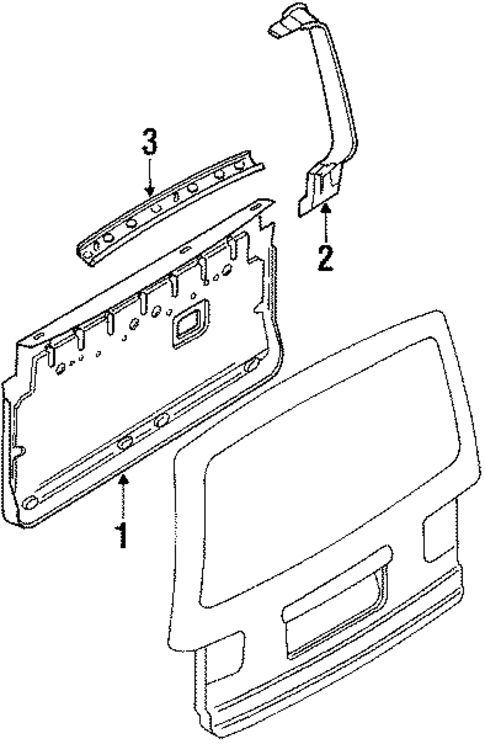 3
2
1