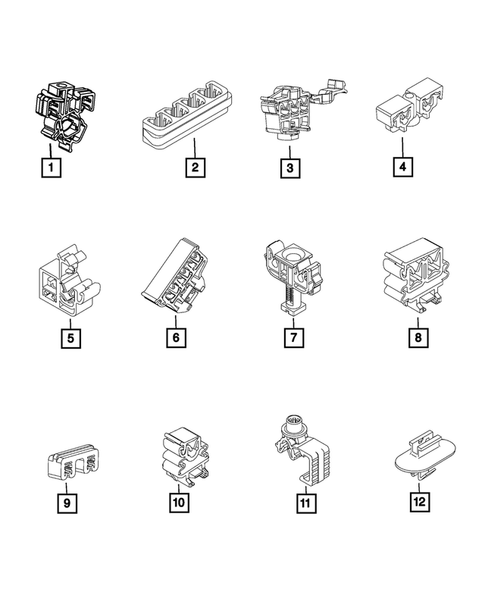 1
2
3
4
5
6
7
8
9
10
11
12