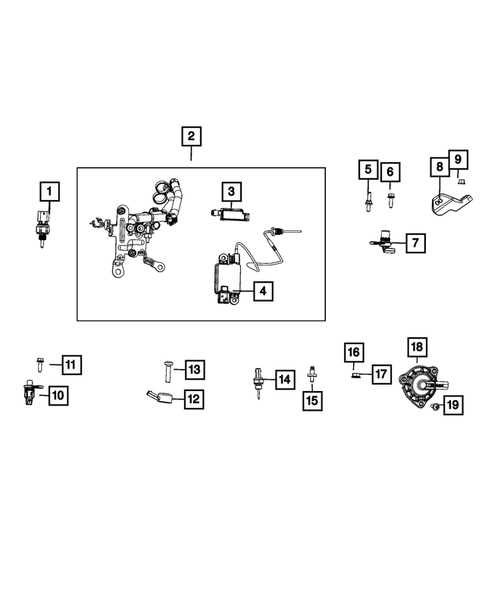 2
1
3
4
5
6
8
9
7
11
10
13
12
14
15
16
17
18
19