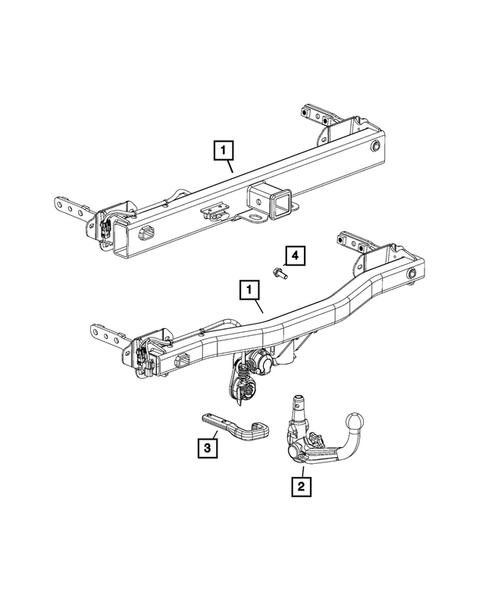 1

4

1

3

2