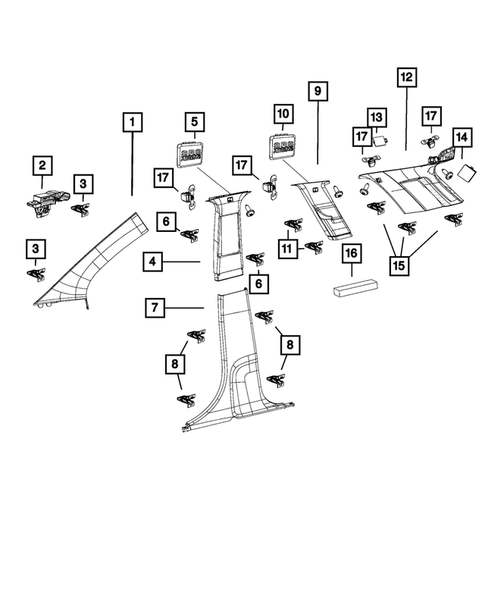 1
2
3
3
5
17
6
4
6
7
8
8
17
10
9
11
16
13
17
17
12
14
15