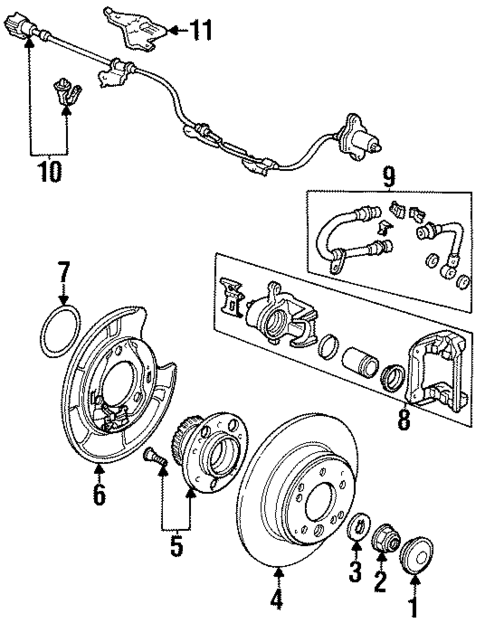 11
10
9
7
8
6
5
4
3
2
1