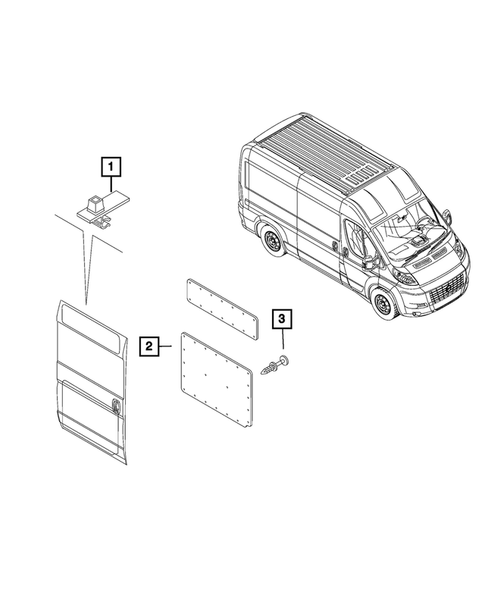 1
2
3