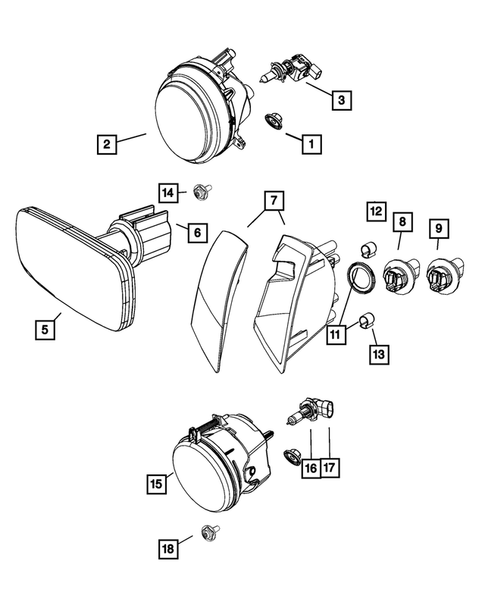 3
2
1
14
7
12
8
9
6
5
11
13
15
16
17
18