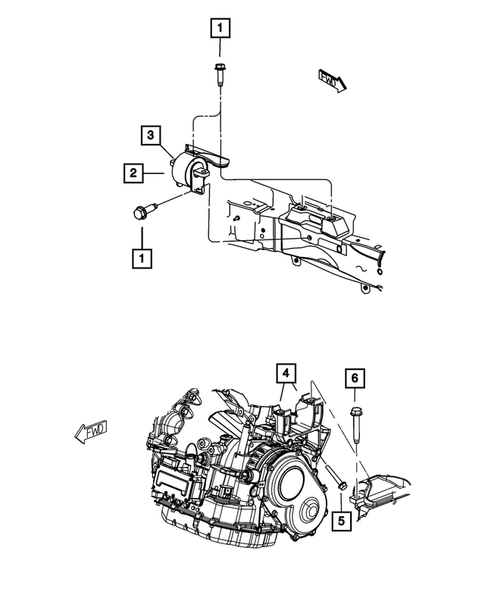 1
FWD
3
2
1
4
6
FWD
5