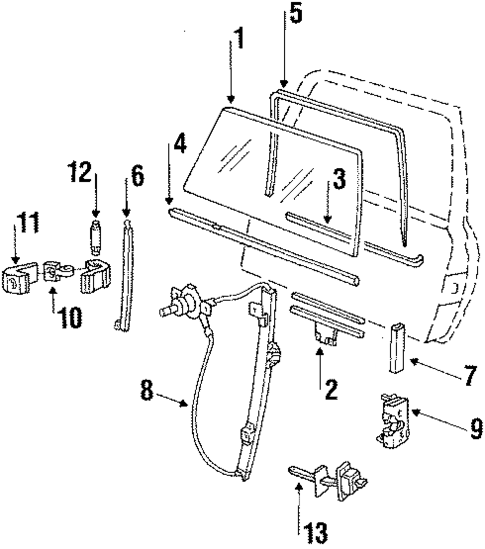 5
1
4
12
6
3
11
10
8
2
7
9
13