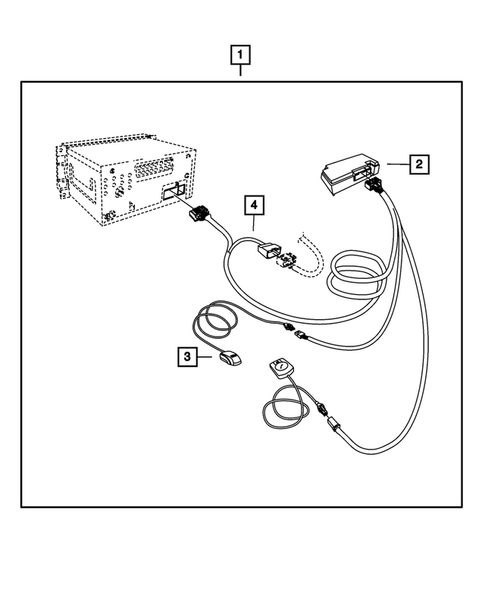 1
2
4
3