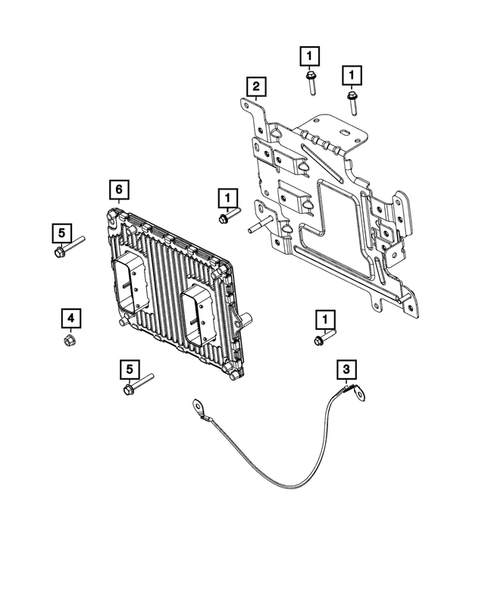 1
1
2
6
1
5
4
1
5
3