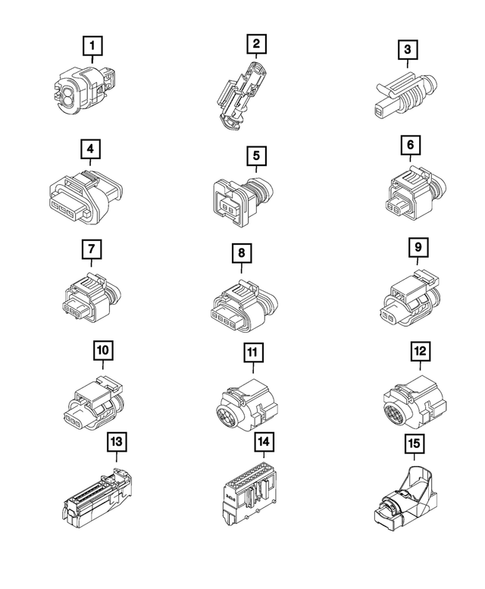 1
2
3
4
5
6
7
8
9
10
11
12
13
14
15