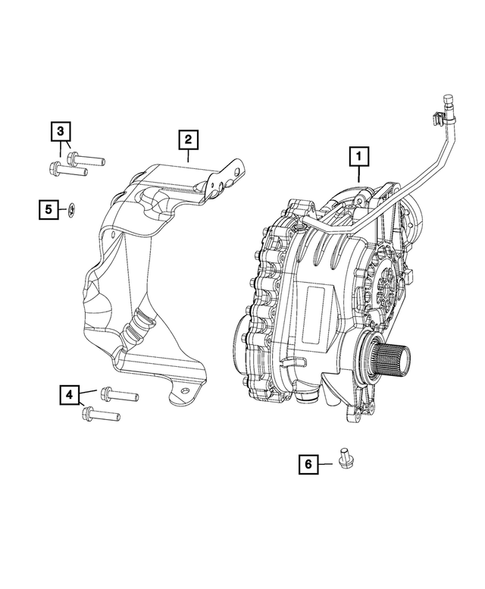 3
2
1
5
4
6