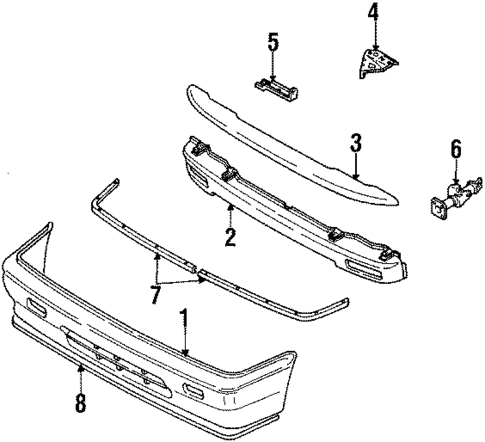 4
5
3
6
2
7
1
8