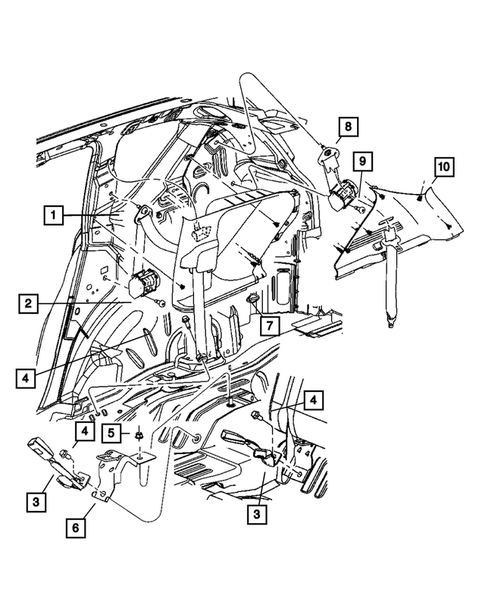 8
9
10
1
2
7
4
4
4
5
3
6
3