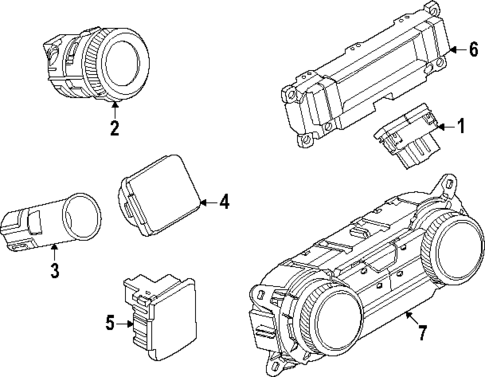 2
6
1
4
3
5
7