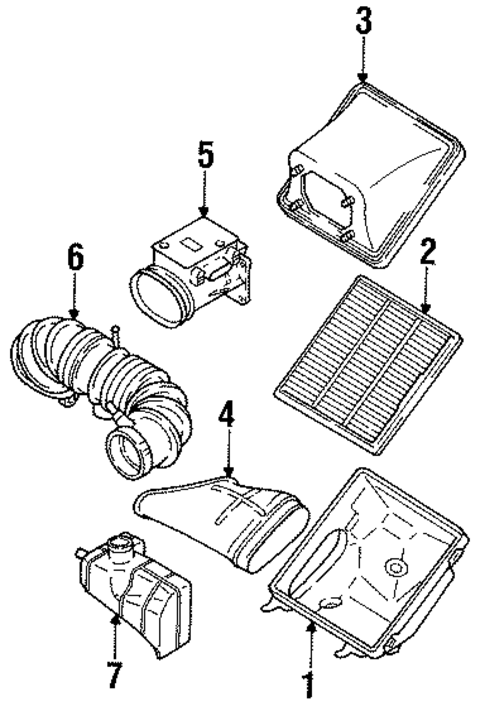 3
5
2
6
4
7
1