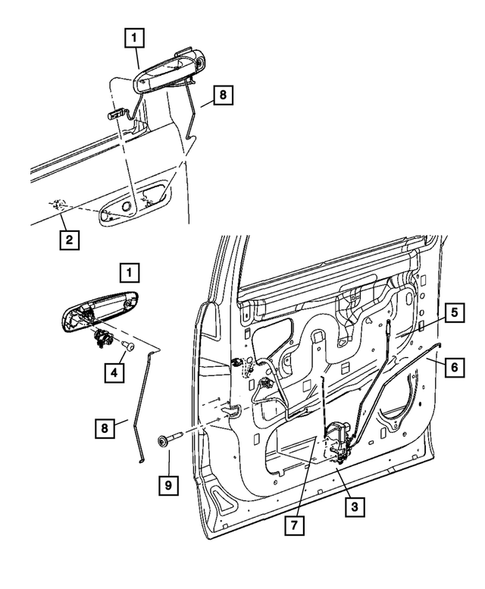 1
8
2
1
5
6
4
8
9
3
7