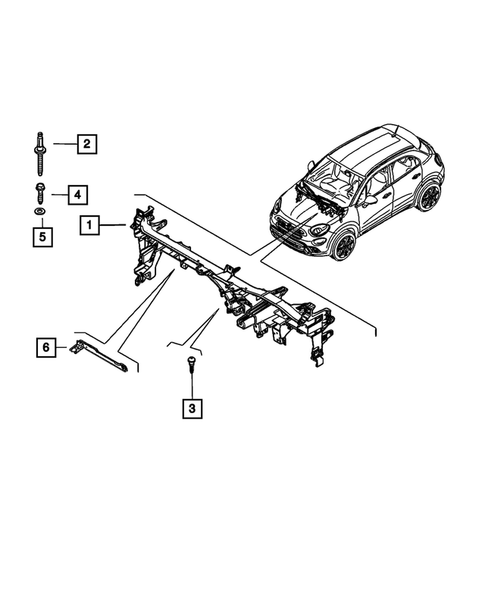 2
4
5
1
6
3