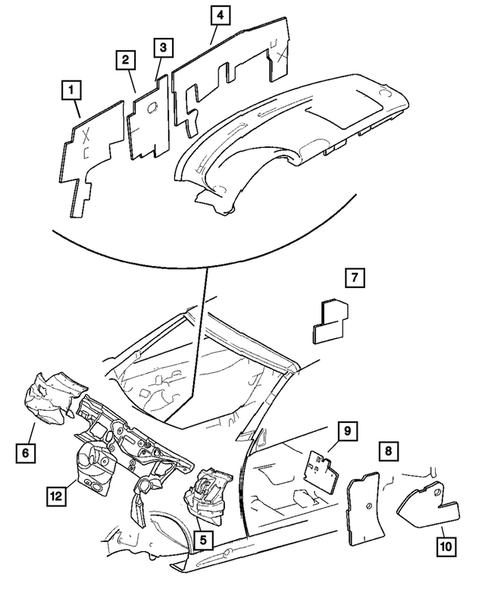 4
3
2
1
7
9
8
6
12
5
10